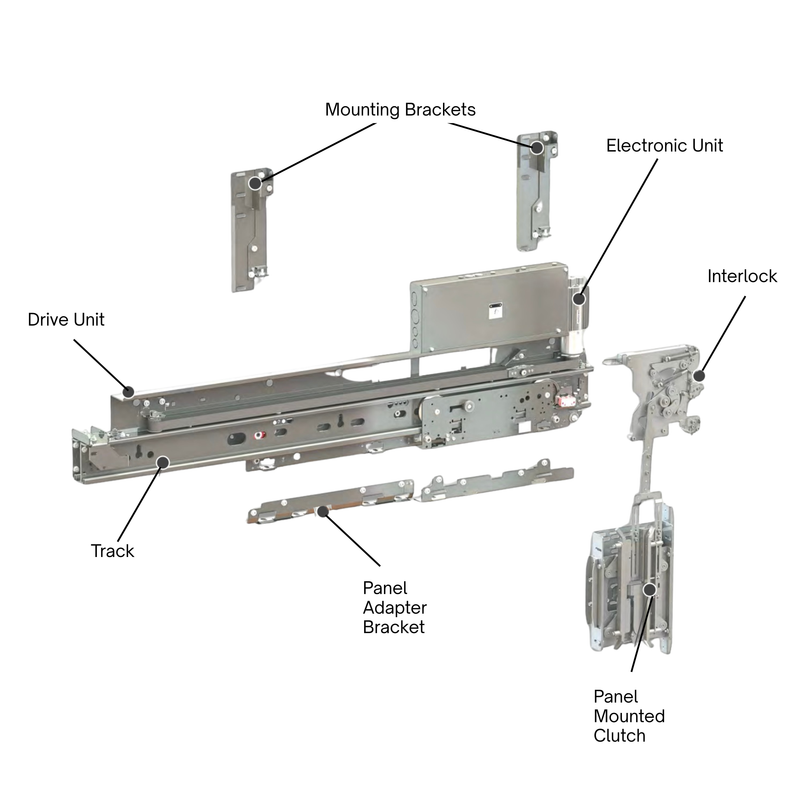 Mounting Brackets

Electronic Unit

Interlock

Drive Unit

Track

Panel Adapter Bracket

Panel Mounted Clutch