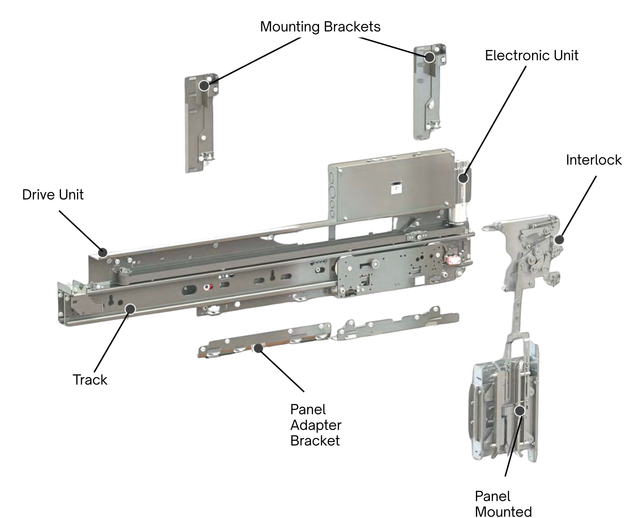 Mounting Brackets

Electronic Unit

Interlock

Drive Unit

Track

Panel Adapter Bracket

Panel Mounted