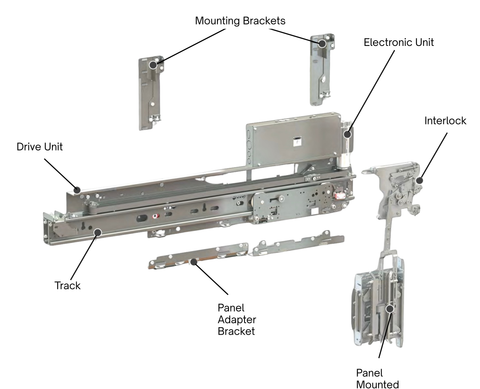 Mounting Brackets

Electronic Unit

Interlock

Drive Unit

Track

Panel Adapter Bracket

Panel Mounted